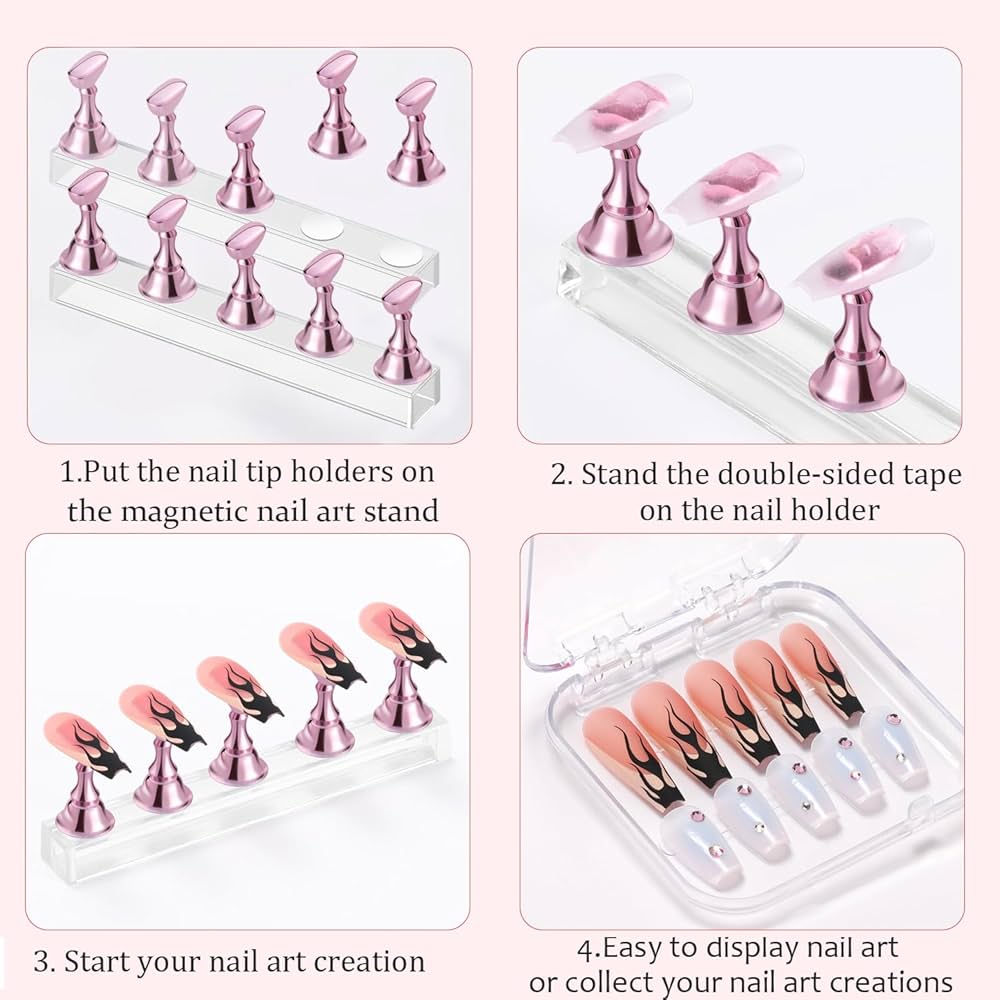 1.Put the nail tip holders on the magnetic nail art stand

2. Stand the double-sided tape on the nail holder

3. Start your nail art creation

4.Easy to display nail art or collect your nail art creations