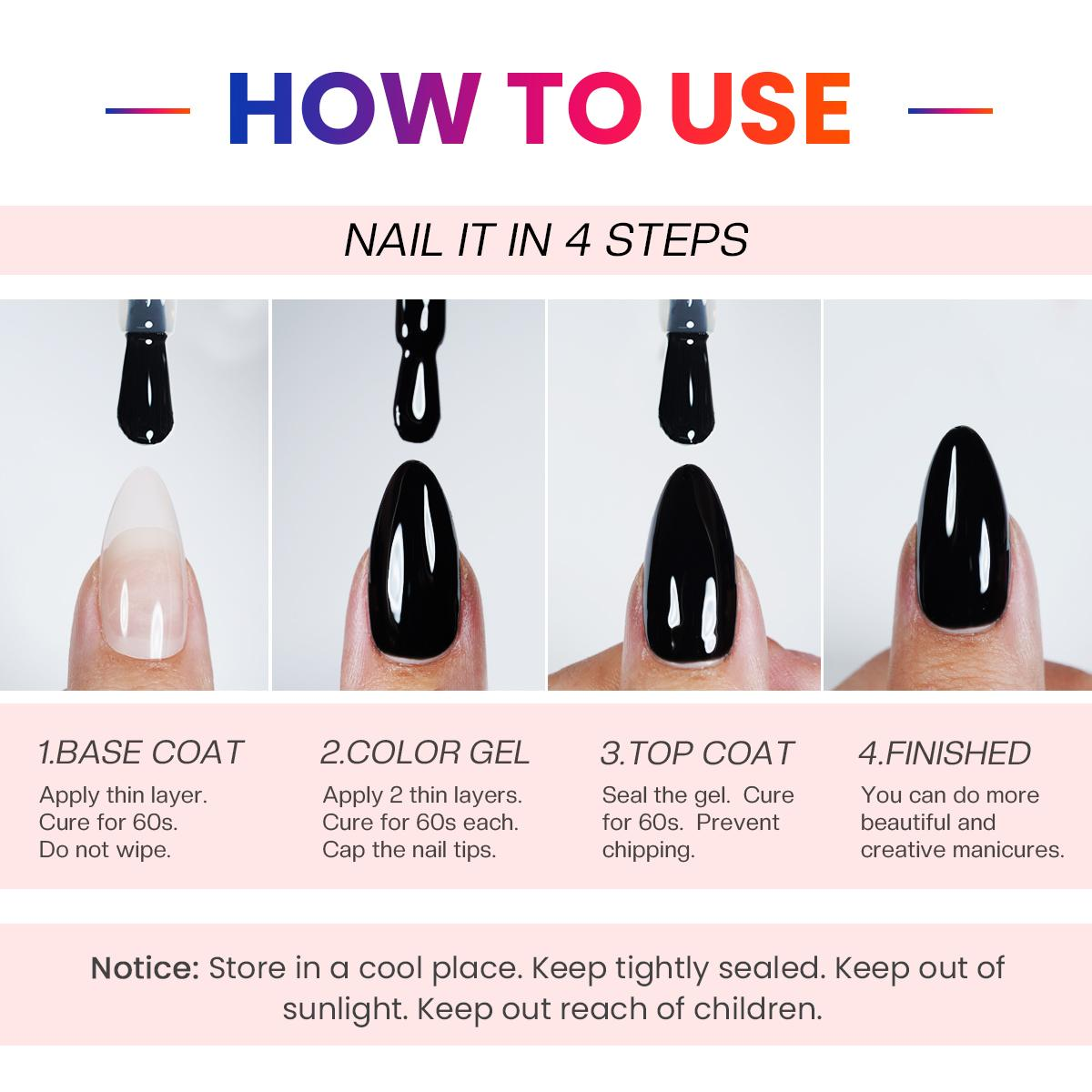 HOW TO USE

NAIL IT IN 4 STEPS

1.BASE COAT
Apply thin layer. Cure for 60s. Do not wipe.

2.COLOR GEL
Apply 2 thin layers. Cure for 60s each. Cap the nail tips.

3.TOP COAT
Seal the gel. Cure for 60s. Prevent chipping.

4.FINISHED
You can do more beautiful and creative manicures.

Notice: Store in a cool place. Keep tightly sealed. Keep out of sunlight. Keep out reach of children.